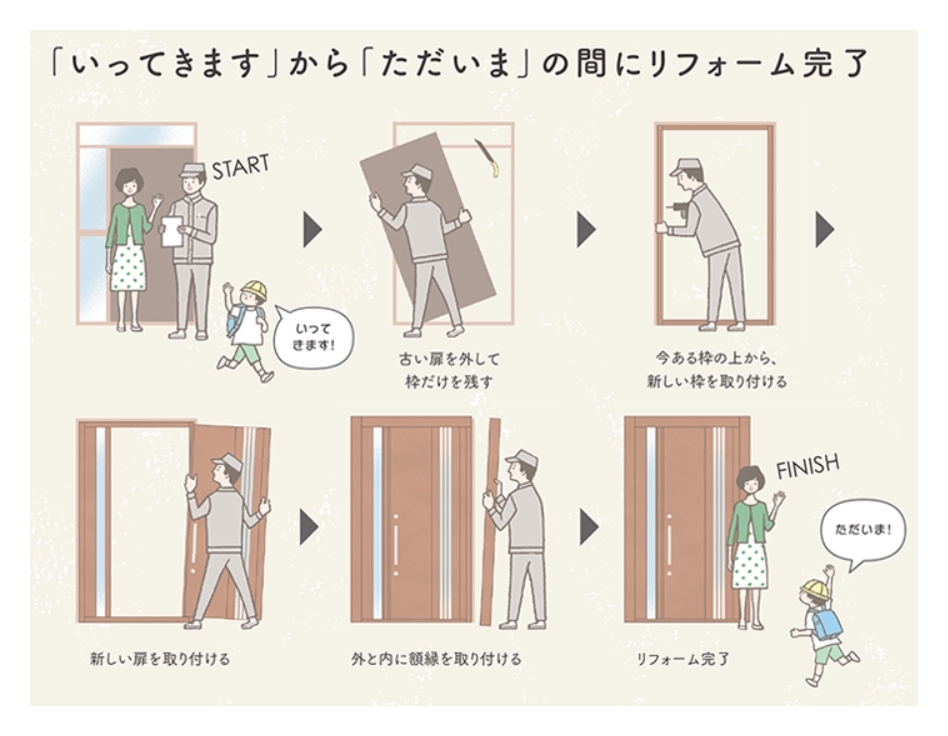 「いってきます」から「ただいま」の間にリフォーム完了

START

いってきます!

古い扉を外して枠だけを残す

今ある枠の上から、新しい枠を取り付ける

新しい扉を取り付ける

外と内に額縁を取り付ける

FINISH

ただいま!

リフォーム完了